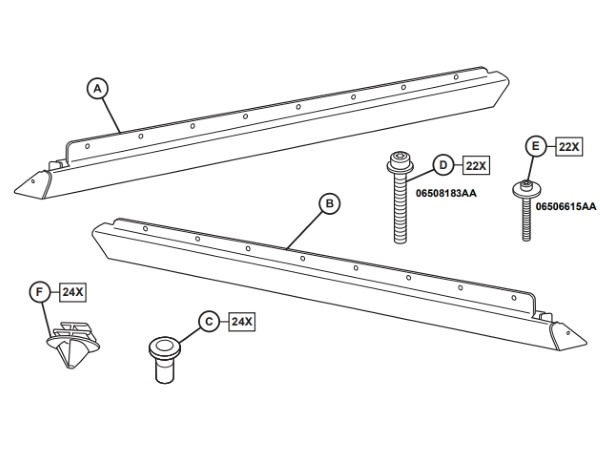 A

E 22X

D 22X

06508183AA

06506615AA

B

F 24X

C 24X