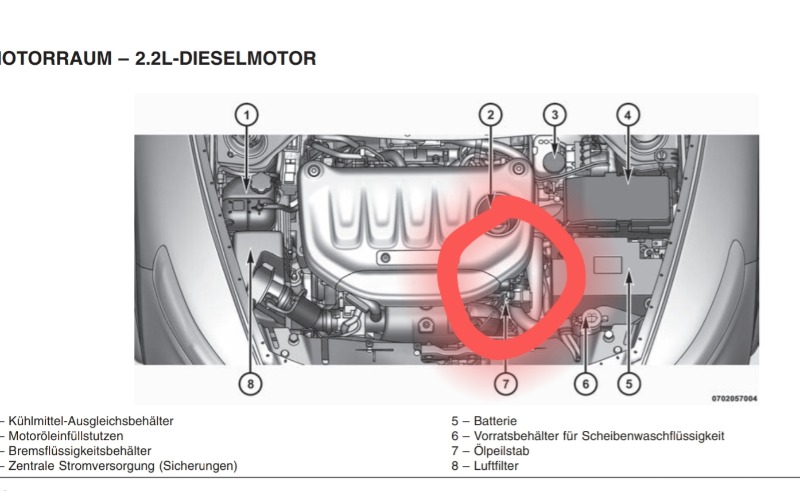 OTORRAUM – 2.2L-DIESELMOTOR

1

2

3

4

8

7

6

5

0702057004

– Kühlmittel-Ausgleichsbehälter
– Motoröleinfüllstutzen
– Bremsflüssigkeitsbehälter
– Zentrale Stromversorgung (Sicherungen)

5 – Batterie
6 – Vorratsbehälter für Scheibenwaschflüssigkeit
7 – Ölpeilstab
8 – Luftfilter