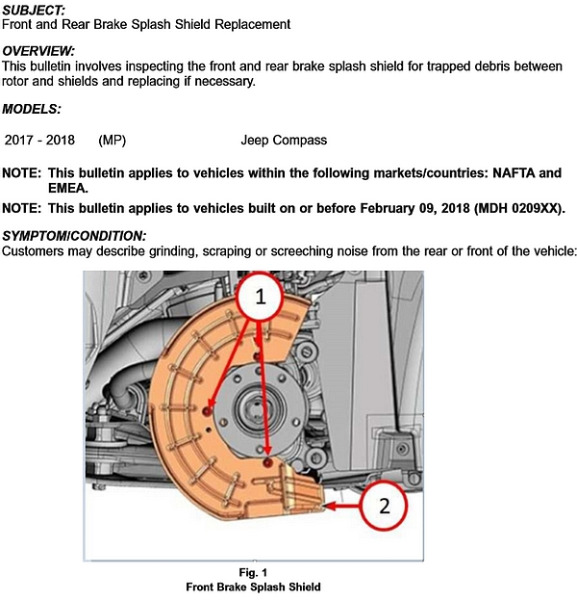 SUBJECT:
Front and Rear Brake Splash Shield Replacement

OVERVIEW:
This bulletin involves inspecting the front and rear brake splash shield for trapped debris between rotor and shields and replacing if necessary.

MODELS:

2017 - 2018 (MP) Jeep Compass

NOTE: This bulletin applies to vehicles within the following markets/countries: NAFTA and EMEA.

NOTE: This bulletin applies to vehicles built on or before February 09, 2018 (MDH 0209XX).

SYMPTOM/CONDITION:
Customers may describe grinding, scraping or screeching noise from the rear or front of the vehicle:

1

2

Fig. 1
Front Brake Splash Shield