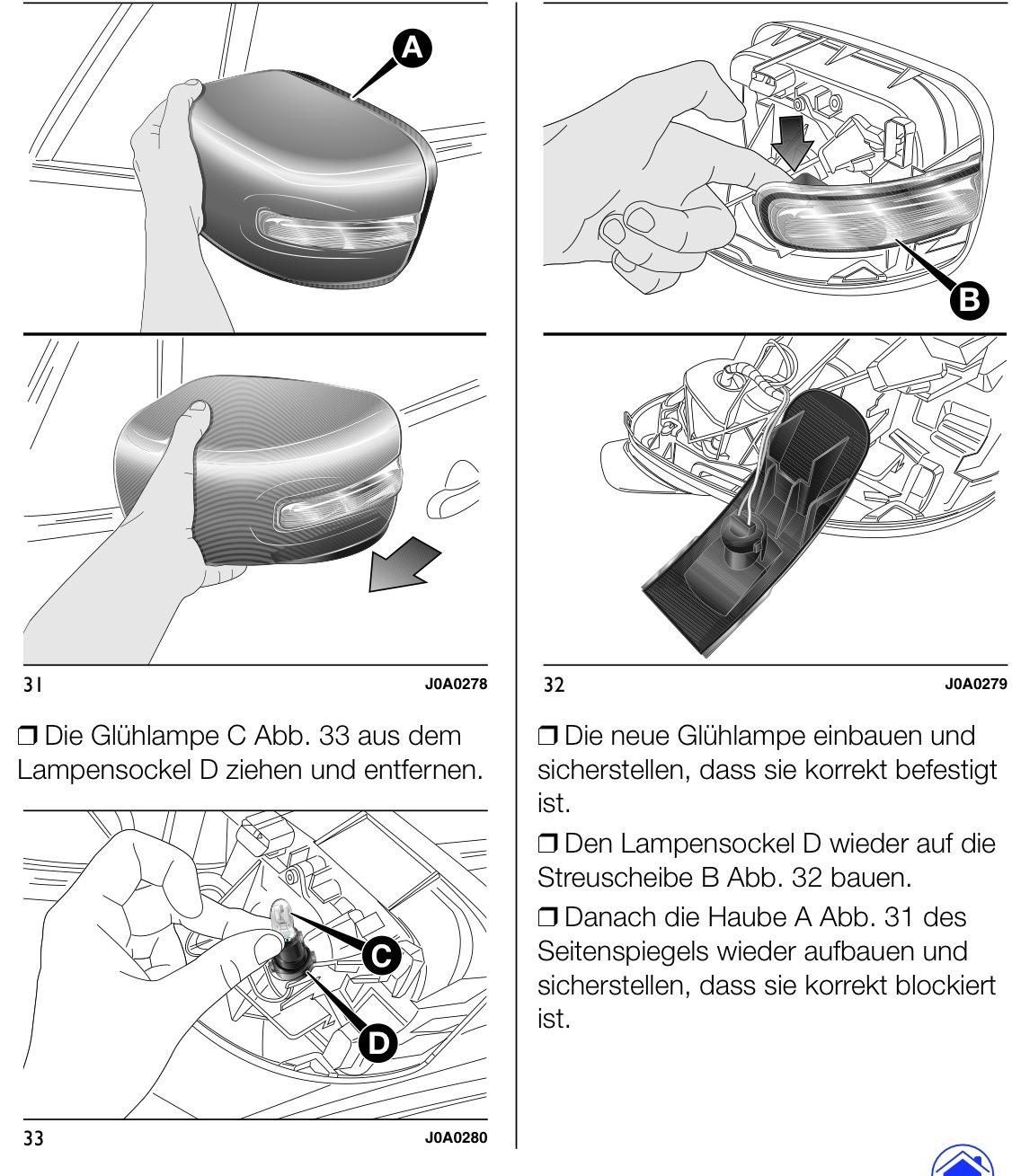 A

31 J0A0278

❒ Die Glühlampe C Abb. 33 aus dem Lampensockel D ziehen und entfernen.

C

D

33 J0A0280

B

32 J0A0279

❒ Die neue Glühlampe einbauen und sicherstellen, dass sie korrekt befestigt ist.

❒ Den Lampensockel D wieder auf die Streuscheibe B Abb. 32 bauen.

❒ Danach die Haube A Abb. 31 des Seitenspiegels wieder aufbauen und sicherstellen, dass sie korrekt blockiert ist.