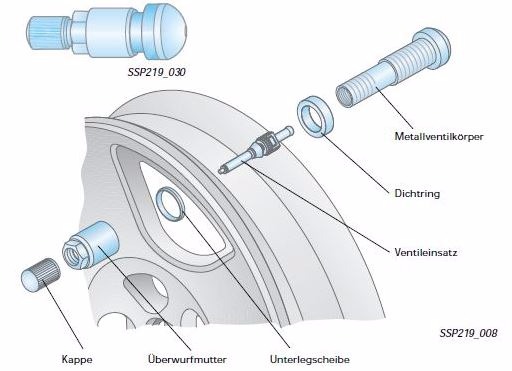 SSP219_030

Metallventilkörper

Dichtring

Ventileinsatz

SSP219_008

Kappe

Überwurfmutter

Unterlegscheibe