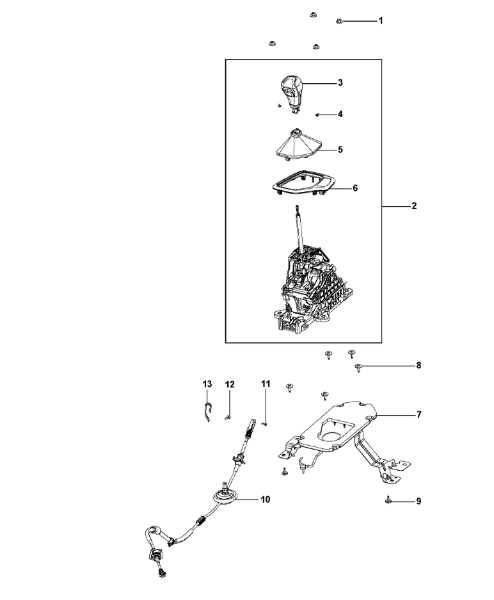 1
3
4
5
6
2
8
13
12
11
7
10
9