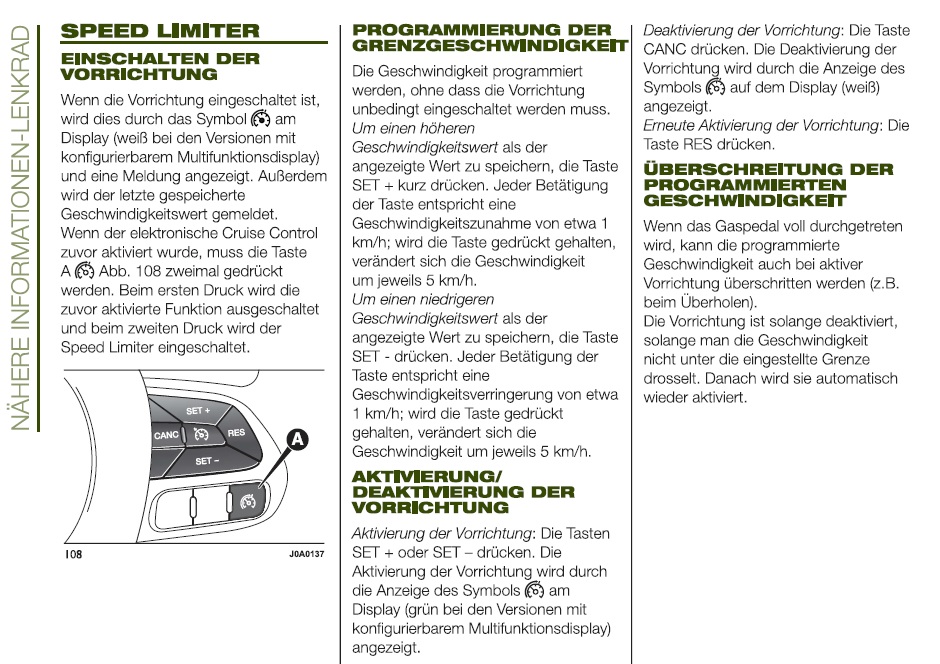 NÄHERE INFORMATIONEN-LENKRAD

SPEED LIMITER

EINSCHALTEN DER VORRICHTUNG

Wenn die Vorrichtung eingeschaltet ist, wird dies durch das Symbol am Display (weiß bei den Versionen mit konfigurierbarem Multifunktionsdisplay) und eine Meldung angezeigt. Außerdem wird der letzte gespeicherte Geschwindigkeitswert gemeldet.
Wenn der elektronische Cruise Control zuvor aktiviert wurde, muss die Taste A Abb. 108 zweimal gedrückt werden. Beim ersten Druck wird die zuvor aktivierte Funktion ausgeschaltet und beim zweiten Druck wird der Speed Limiter eingeschaltet.

SET +
CANC
RES
SET –
A

108 J0A0137

PROGRAMMIERUNG DER GRENZGESCHWINDIGKEIT

Die Geschwindigkeit programmiert werden, ohne dass die Vorrichtung unbedingt eingeschaltet werden muss.
Um einen höheren Geschwindigkeitswert als der angezeigte Wert zu speichern, die Taste SET + kurz drücken. Jeder Betätigung der Taste entspricht eine Geschwindigkeitszunahme von etwa 1 km/h; wird die Taste gedrückt gehalten, verändert sich die Geschwindigkeit um jeweils 5 km/h.
Um einen niedrigeren Geschwindigkeitswert als der angezeigte Wert zu speichern, die Taste SET - drücken. Jeder Betätigung der Taste entspricht eine Geschwindigkeitsverringerung von etwa 1 km/h; wird die Taste gedrückt gehalten, verändert sich die Geschwindigkeit um jeweils 5 km/h.

AKTIVIERUNG/ DEAKTIVIERUNG DER VORRICHTUNG

Aktivierung der Vorrichtung: Die Tasten SET + oder SET – drücken. Die Aktivierung der Vorrichtung wird durch die Anzeige des Symbols am Display (grün bei den Versionen mit konfigurierbarem Multifunktionsdisplay) angezeigt.

Deaktivierung der Vorrichtung: Die Taste CANC drücken. Die Deaktivierung der Vorrichtung wird durch die Anzeige des Symbols auf dem Display (weiß) angezeigt.
Erneute Aktivierung der Vorrichtung: Die Taste RES drücken.

ÜBERSCHREITUNG DER PROGRAMMIERTEN GESCHWINDIGKEIT

Wenn das Gaspedal voll durchgetreten wird, kann die programmierte Geschwindigkeit auch bei aktiver Vorrichtung überschritten werden (z.B. beim Überholen).
Die Vorrichtung ist solange deaktiviert, solange man die Geschwindigkeit nicht unter die eingestellte Grenze drosselt. Danach wird sie automatisch wieder aktiviert.