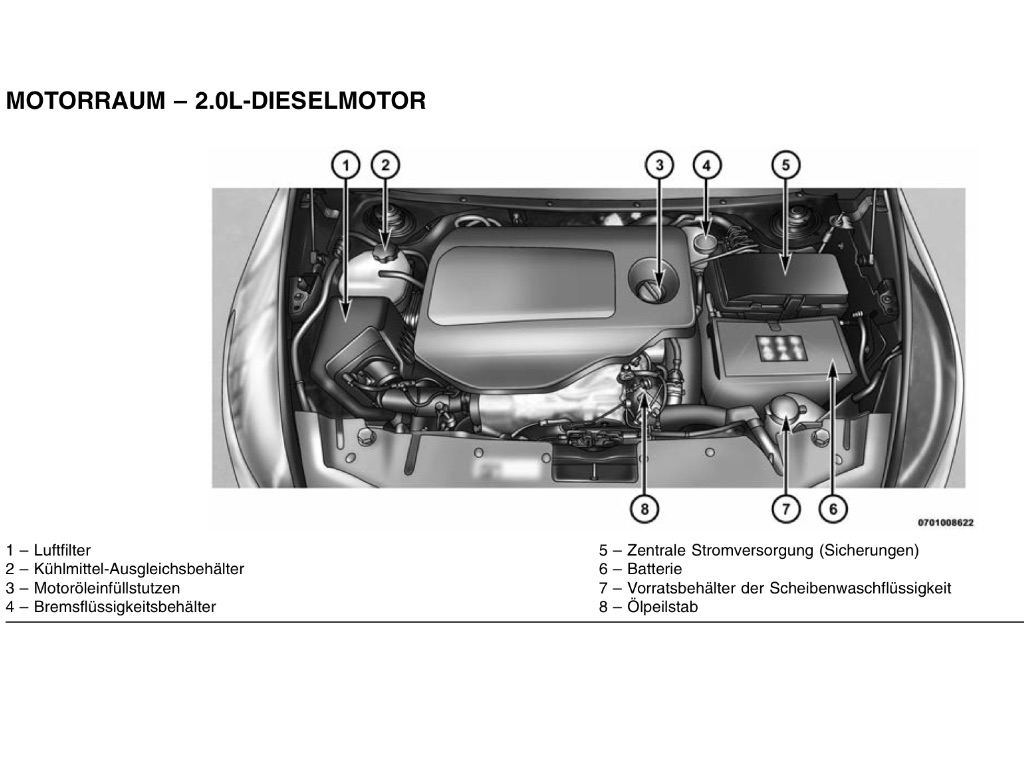 MOTORRAUM – 2.0L-DIESELMOTOR

1 2 3 4 5

8 7 6

0701008622

1 – Luftfilter
2 – Kühlmittel-Ausgleichsbehälter
3 – Motoröleinfüllstutzen
4 – Bremsflüssigkeitsbehälter

5 – Zentrale Stromversorgung (Sicherungen)
6 – Batterie
7 – Vorratsbehälter der Scheibenwaschflüssigkeit
8 – Ölpeilstab