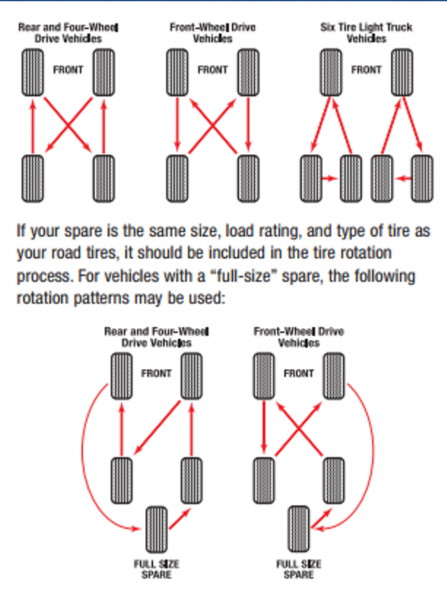 Rear and Four-Wheel Drive Vehicles

FRONT

Front-Wheel Drive Vehicles

FRONT

Six Tire Light Truck Vehicles

FRONT

If your spare is the same size, load rating, and type of tire as your road tires, it should be included in the tire rotation process. For vehicles with a "full-size" spare, the following rotation patterns may be used:

Rear and Four-Wheel Drive Vehicles

FRONT

FULL SIZE SPARE

Front-Wheel Drive Vehicles

FRONT

FULL SIZE SPARE