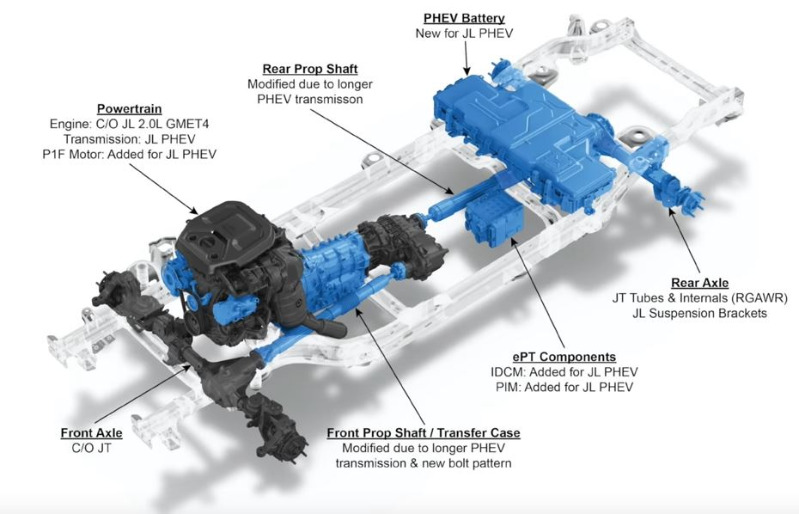 PHEV Battery
New for JL PHEV

Rear Prop Shaft
Modified due to longer PHEV transmisson

Powertrain
Engine: C/O JL 2.0L GMET4
Transmission: JL PHEV
P1F Motor: Added for JL PHEV

Rear Axle
JT Tubes & Internals (RGAWR)
JL Suspension Brackets

ePT Components
IDCM: Added for JL PHEV
PIM: Added for JL PHEV

Front Axle
C/O JT

Front Prop Shaft / Transfer Case
Modified due to longer PHEV transmission & new bolt pattern