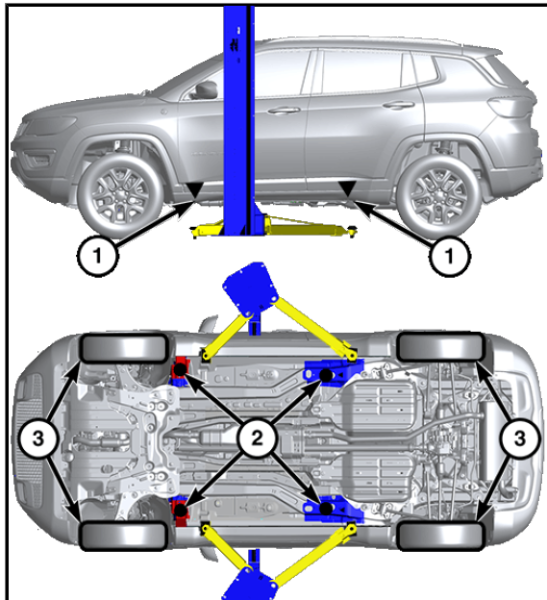 1
1
3
2
3