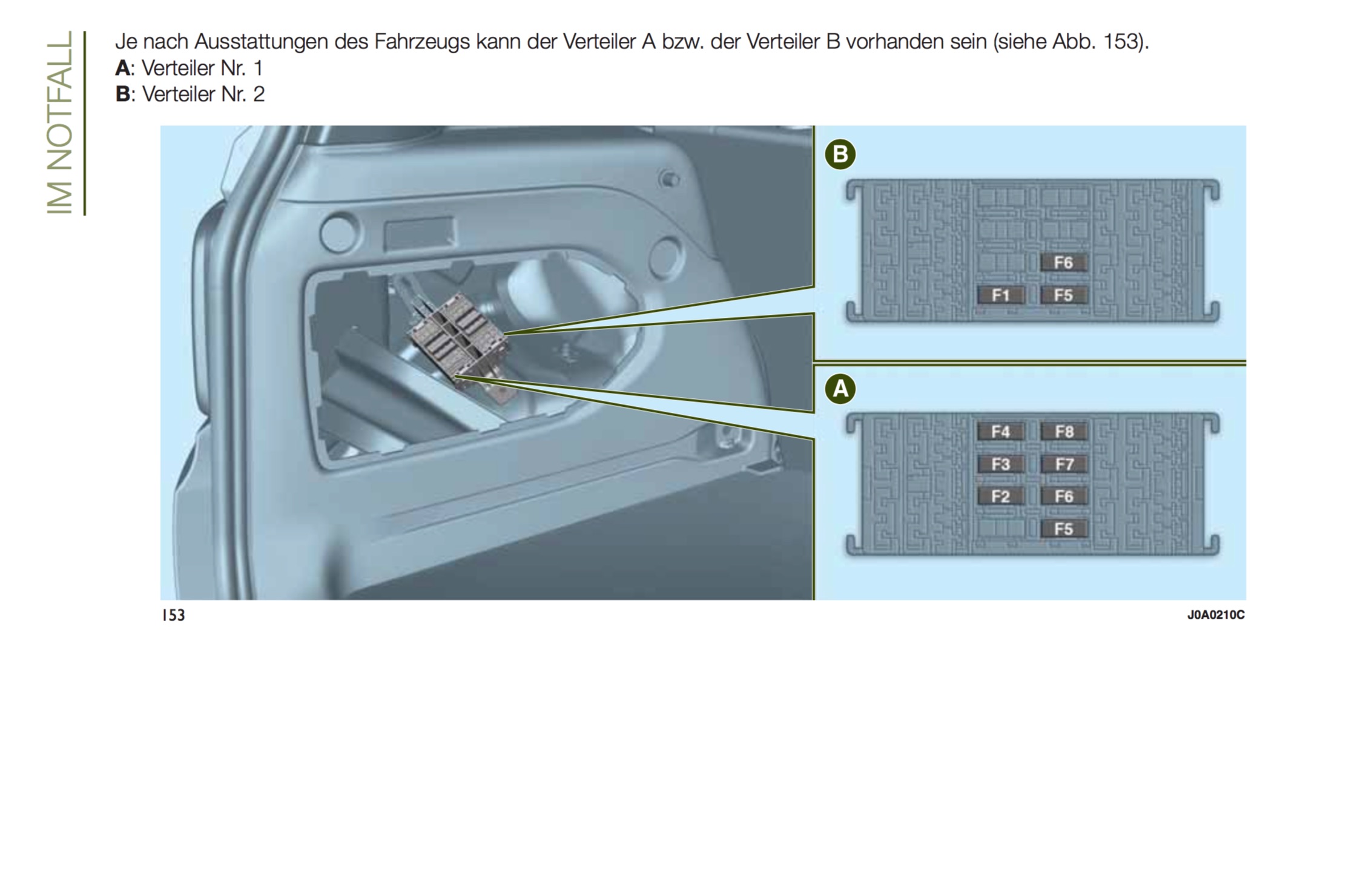 IM NOTFALL

Je nach Ausstattungen des Fahrzeugs kann der Verteiler A bzw. der Verteiler B vorhanden sein (siehe Abb. 153).
**A**: Verteiler Nr. 1
**B**: Verteiler Nr. 2

B

F6
F1 F5

A

F4 F8
F3 F7
F2 F6
F5

153

J0A0210C